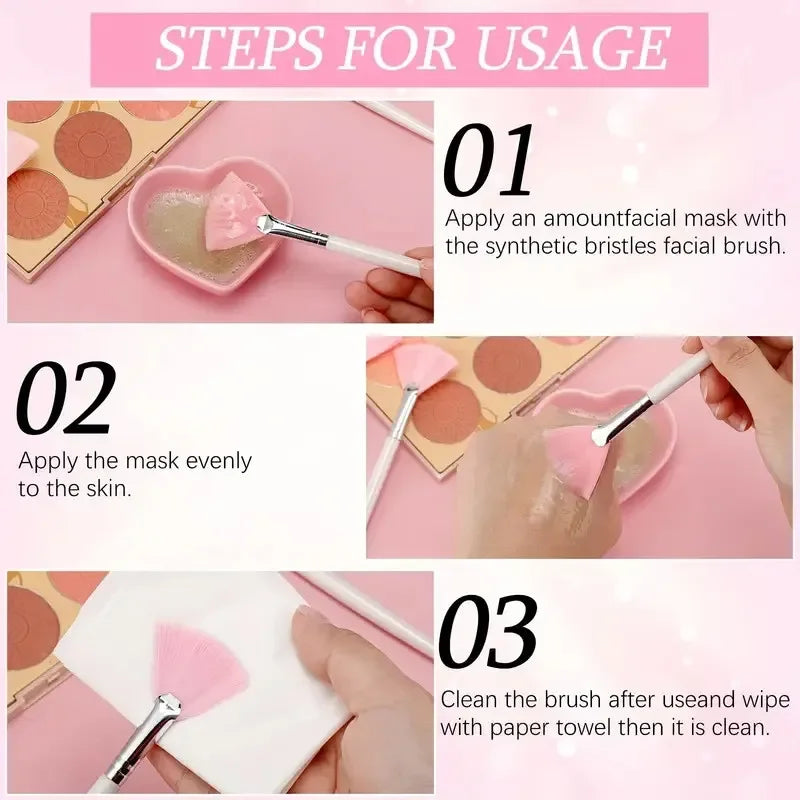 STEPS FOR USAGE

01
Apply an amountfacial mask with the synthetic bristles facial brush.

02
Apply the mask evenly to the skin.

03
Clean the brush after useand wipe with paper towel then it is clean.