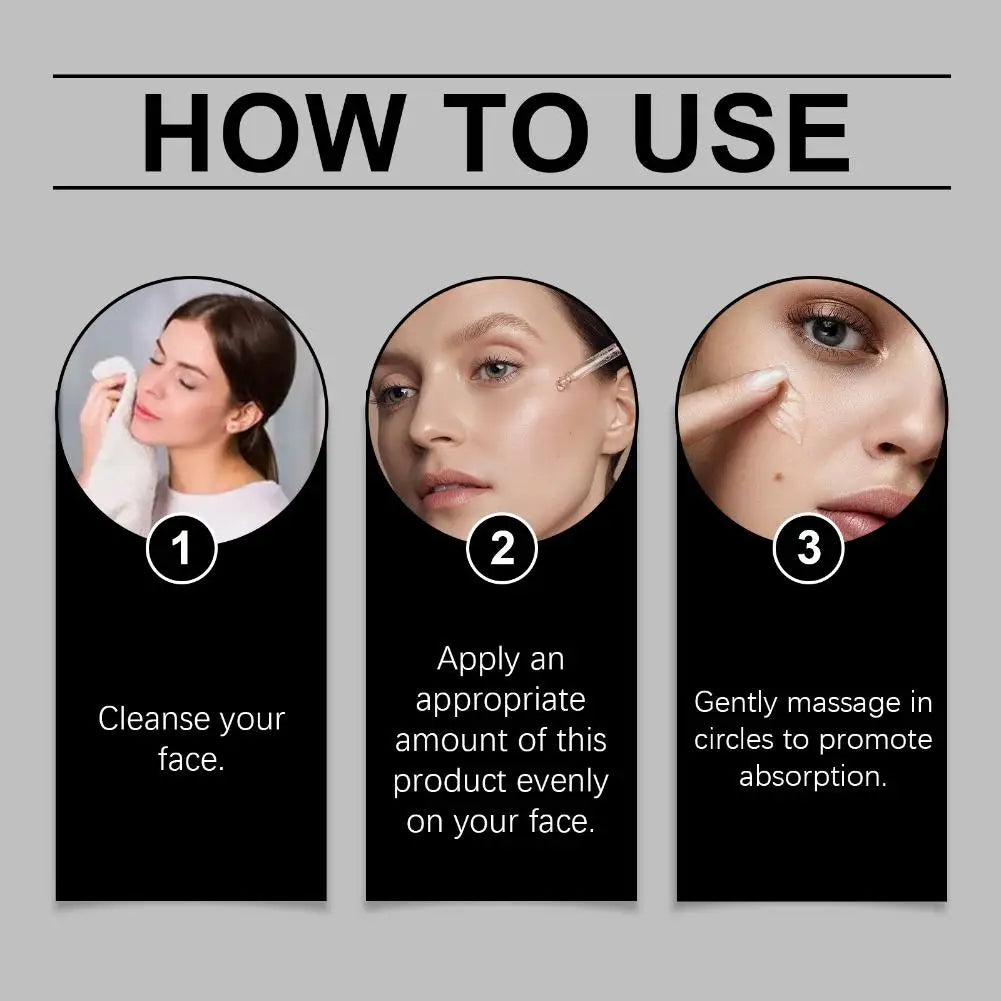 HOW TO USE

1

Cleanse your face.

2

Apply an appropriate amount of this product evenly on your face.

3

Gently massage in circles to promote absorption.